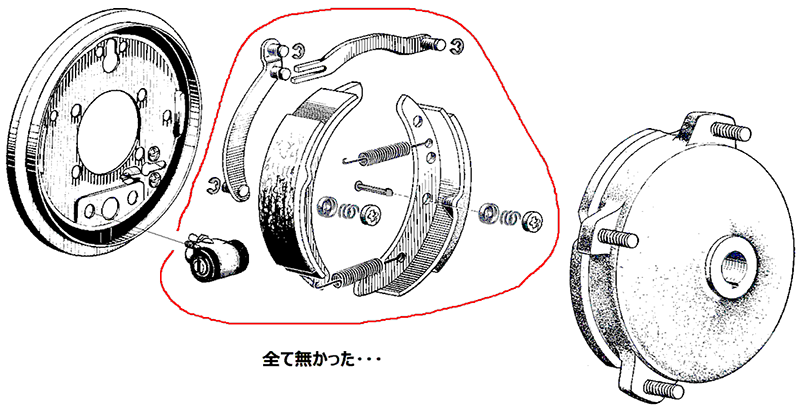 全て無かった・・・